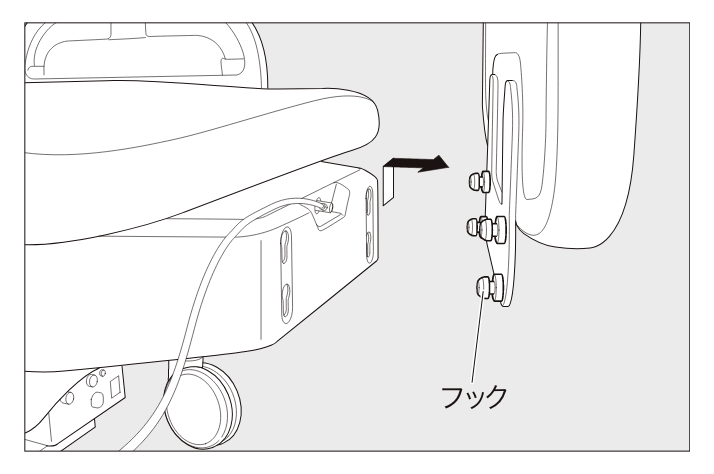 フック